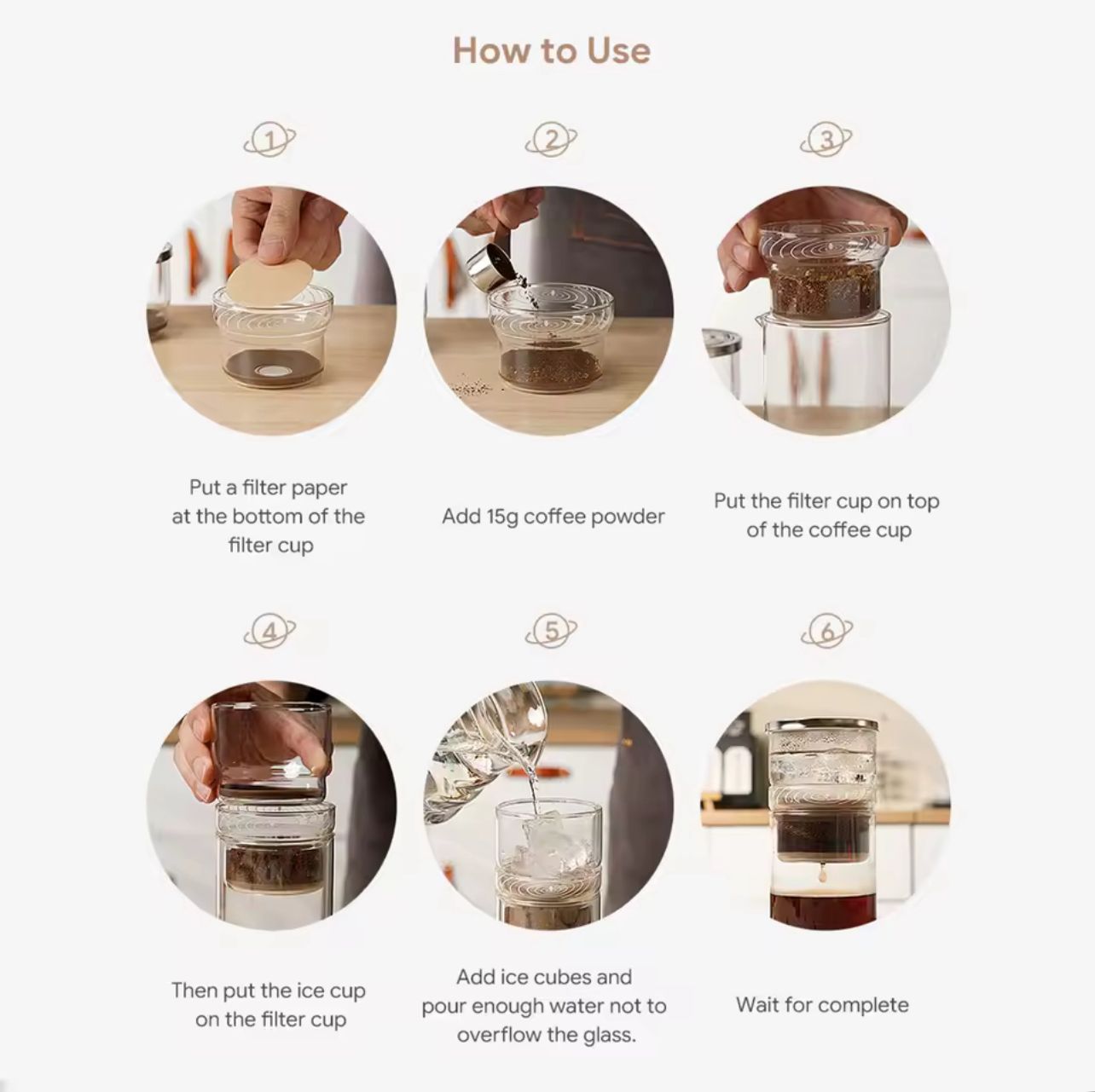 How to Use

1

Put a filter paper at the bottom of the filter cup

2

Add 15g coffee powder

3

Put the filter cup on top of the coffee cup

4

Then put the ice cup on the filter cup

5

Add ice cubes and pour enough water not to overflow the glass.

6

Wait for complete