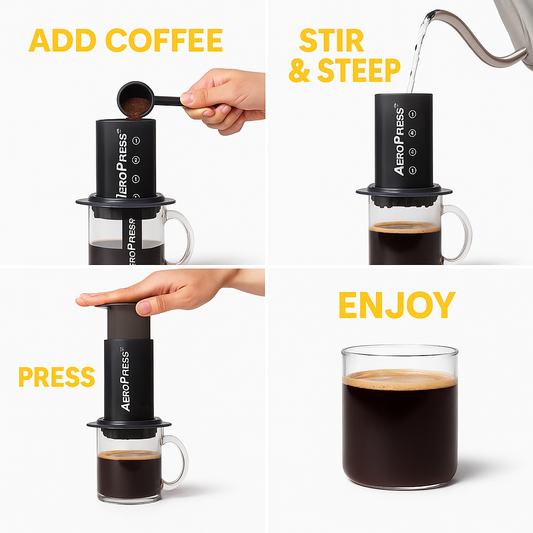 ADD COFFEE

AEROPRESS

1
2
1

EROPRESS

STIR & STEEP

AEROPRESS

1
4
4
1

PRESS

AEROPRESS

ENJOY